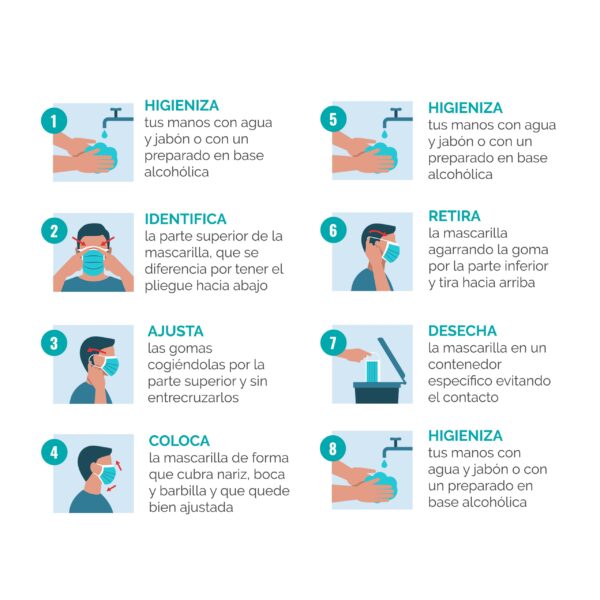 1
HIGIENIZA
tus manos con agua y jabón o con un preparado en base alcohólica

2
IDENTIFICA
la parte superior de la mascarilla, que se diferencia por tener el pliegue hacia abajo

3
AJUSTA
las gomas cogiéndolas por la parte superior y sin entrecruzarlos

4
COLOCA
la mascarilla de forma que cubra nariz, boca y barbilla y que quede bien ajustada

5
HIGIENIZA
tus manos con agua y jabón o con un preparado en base alcohólica

6
RETIRA
la mascarilla agarrando la goma por la parte inferior y tira hacia arriba

7
DESECHA
la mascarilla en un contenedor específico evitando el contacto

8
HIGIENIZA
tus manos con agua y jabón o con un preparado en base alcohólica